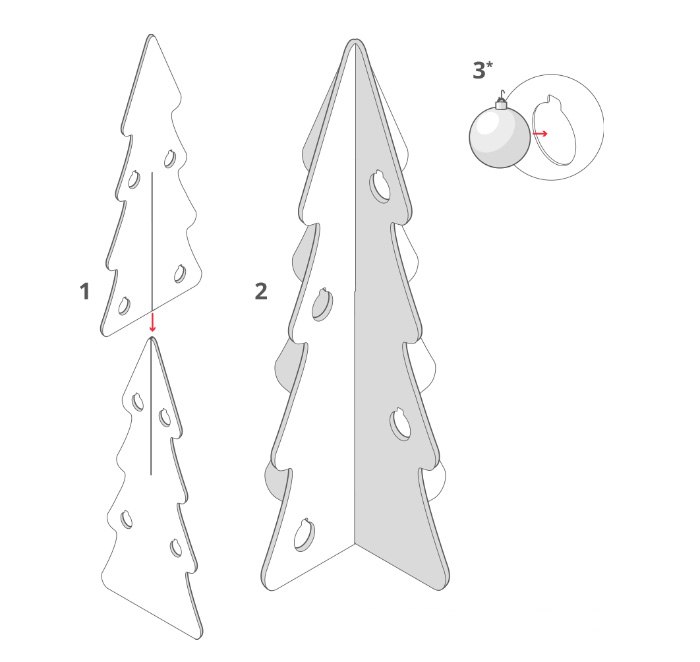 1

2

3*